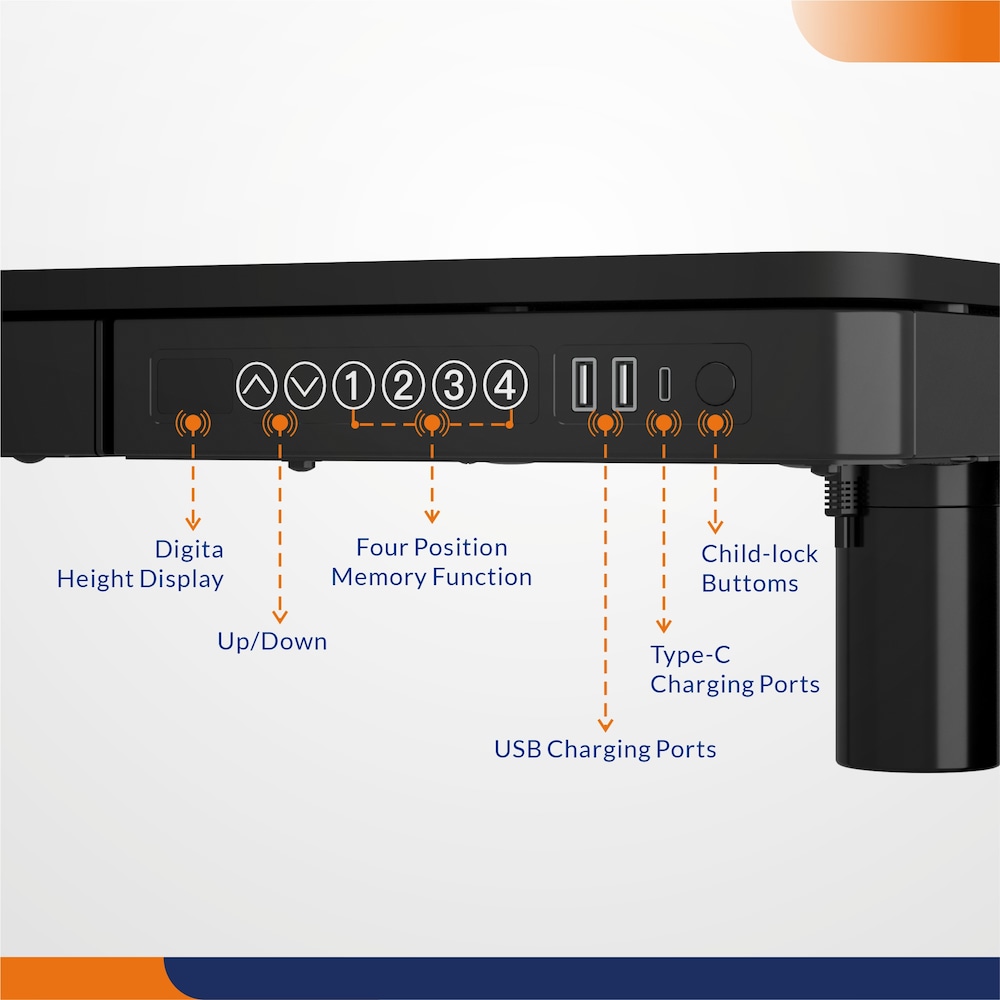 1 2 3 4

Digita
Height Display

Up/Down

Four Position
Memory Function

USB Charging Ports

Type-C
Charging Ports

Child-lock
Buttoms