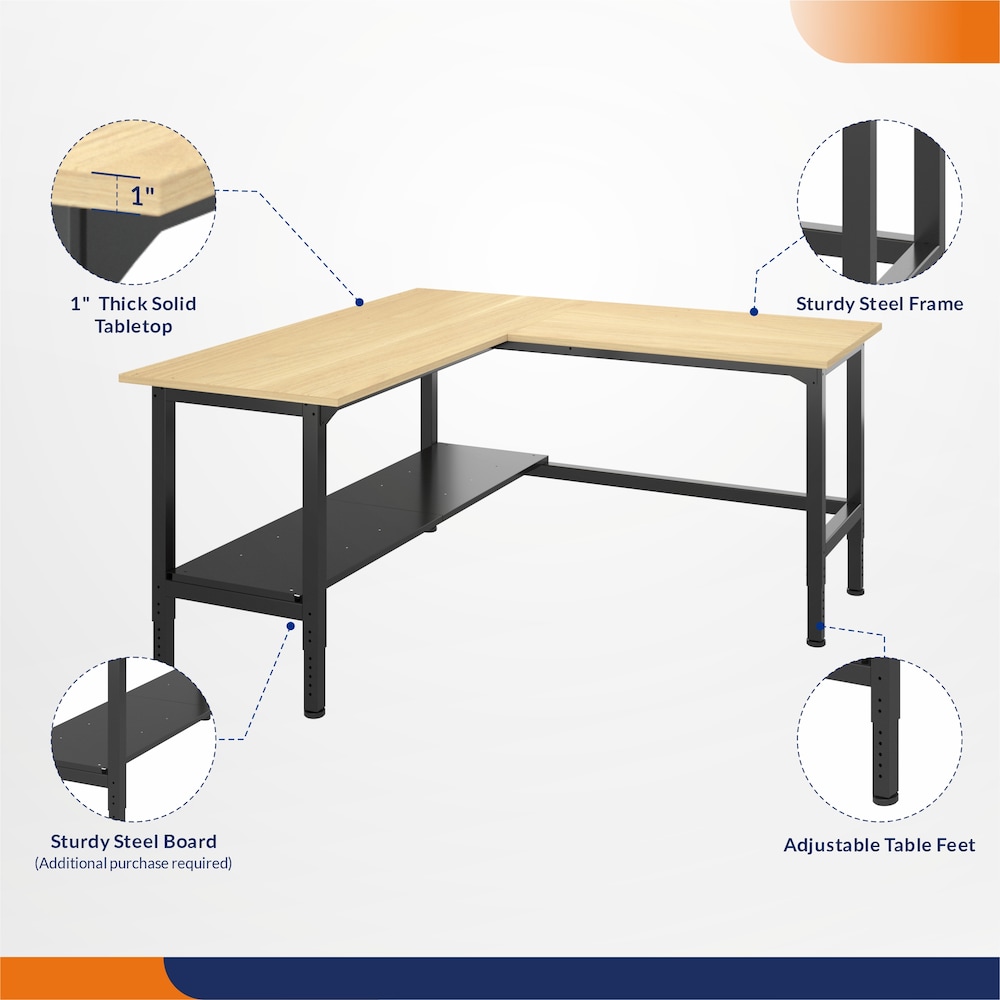 1"

1" Thick Solid Tabletop

Sturdy Steel Frame

Sturdy Steel Board
(Additional purchase required)

Adjustable Table Feet